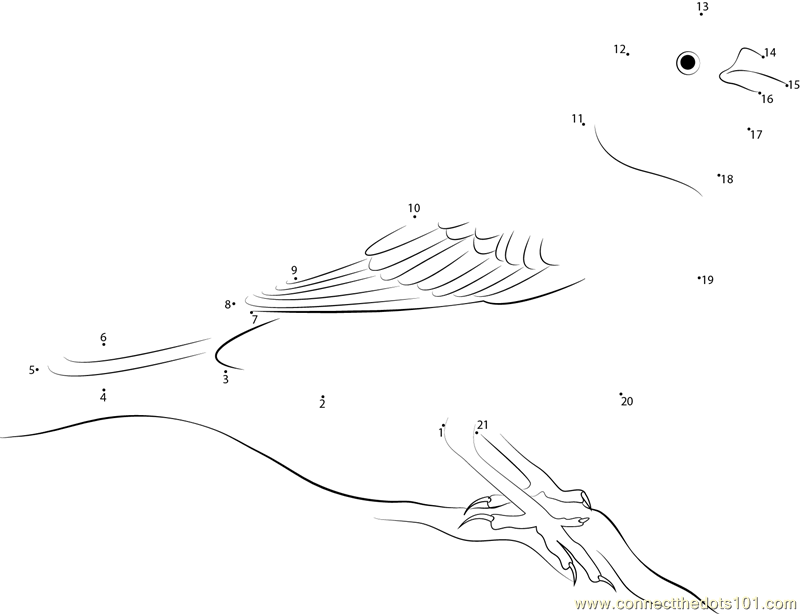 13
12
14
15
16
11
17
18
10
9
19
8
7
6
5
3
4
2
20
1
21
www.connectthedots101.com