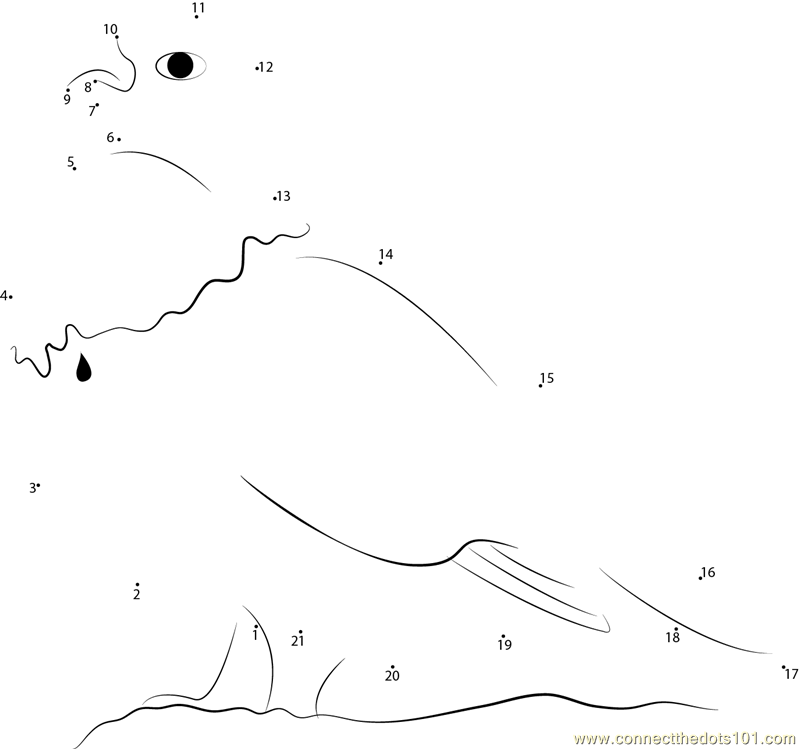 11
10
12
8
9
7
6
5
13
14
4
15
3
16
2
1
21
19
18
20
17
www.connectthedots101.com