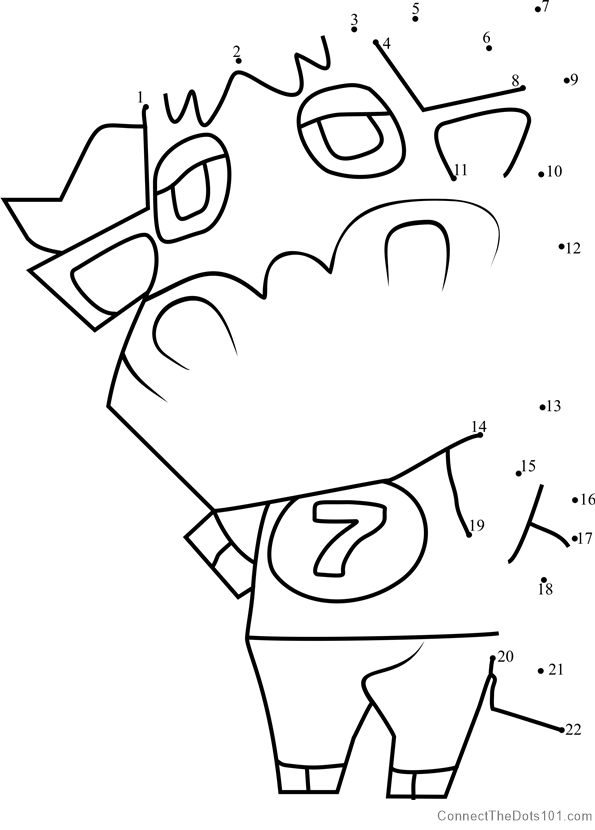 1
2
3
4
5
6
7
8
9
10
11
12
13
14
15
16
17
18
19
20
21
22
7
ConnectTheDots101.com