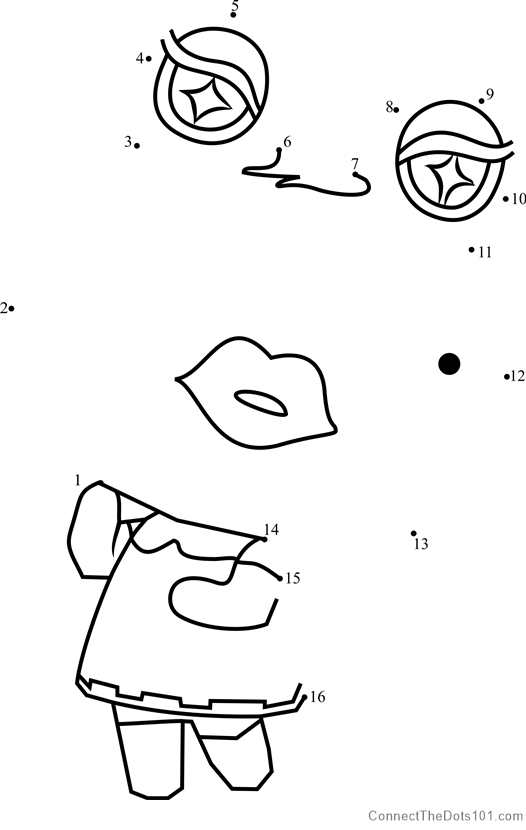 5
4
3
6
7
8
9
10
11
2
12
1
14
13
15
16
ConnectTheDots101.com