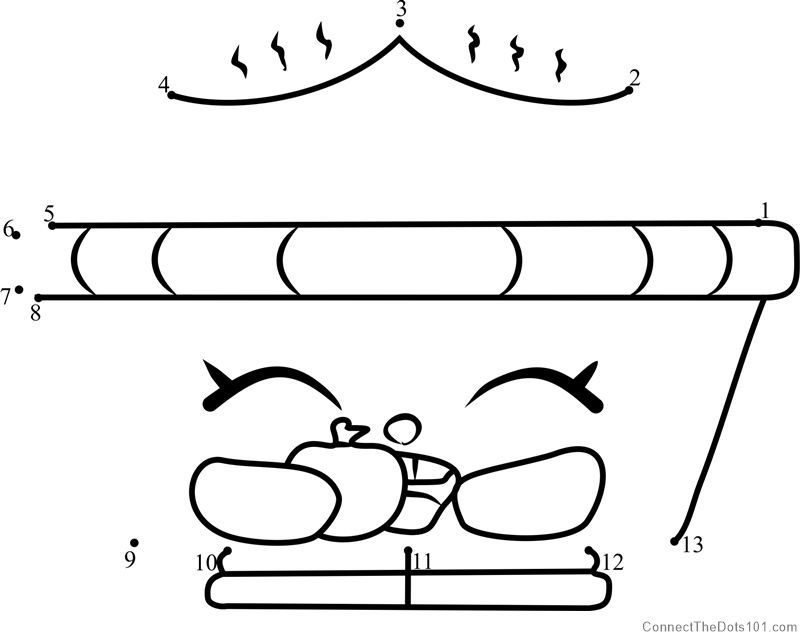 3
4
2
5
1
6
7
8
9
10
11
12
13
ConnectTheDots101.com