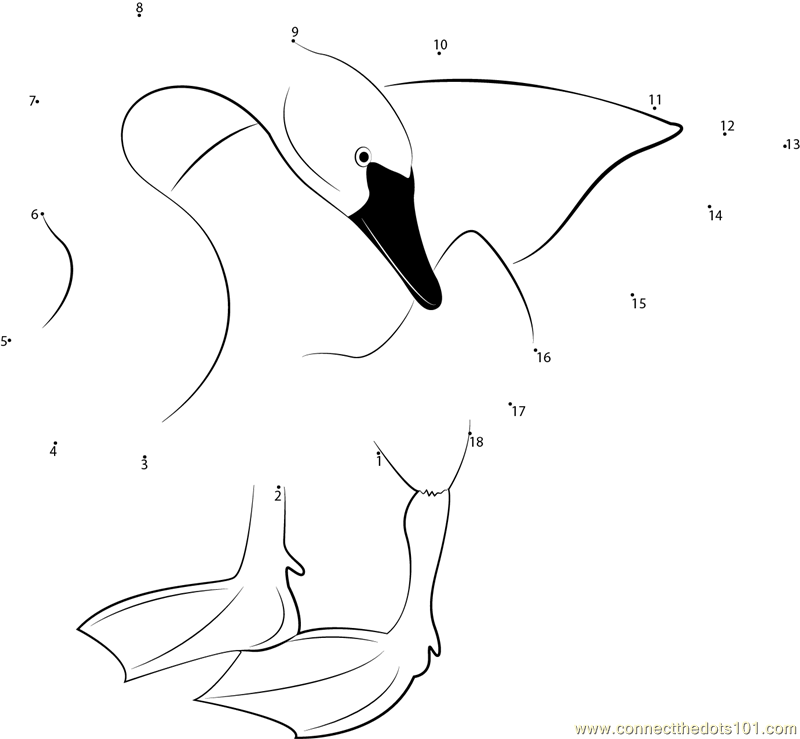 8
9
10
7
11
12
13
6
14
15
5
16
17
18
4
3
1
2
www.connectthedots101.com