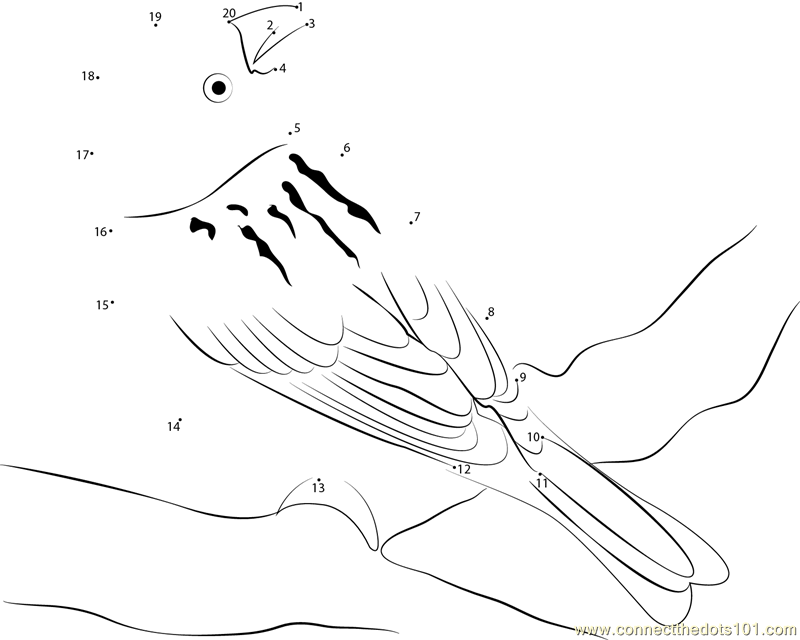 19
20
1
2
3
4
18
5
6
17
7
16
15
8
9
14
10
12
11
13
www.connectthedots101.com