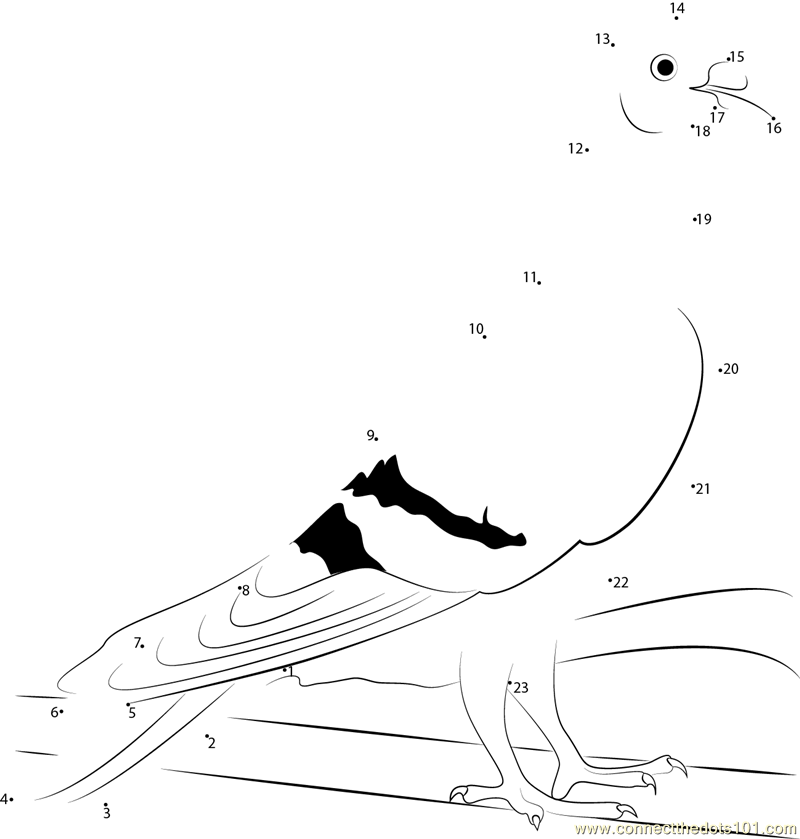 14
13
15
17
16
18
12
19
11
10
20
9
21
22
8
7
1
23
6
5
2
4
3
www.connectthedots101.com