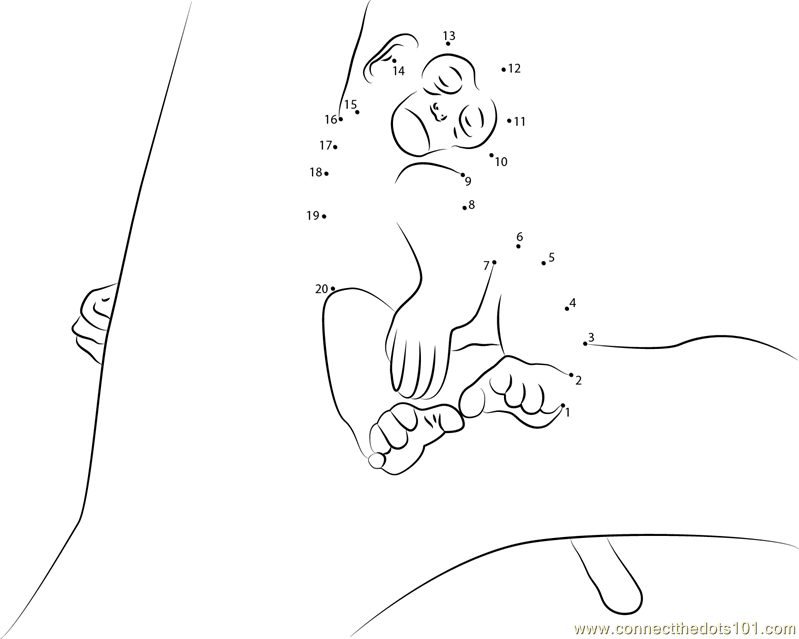 13
14
12
15
16
11
17
10
18
9
8
19
6
5
7
20
4
3
2
1
www.connectthedots101.com