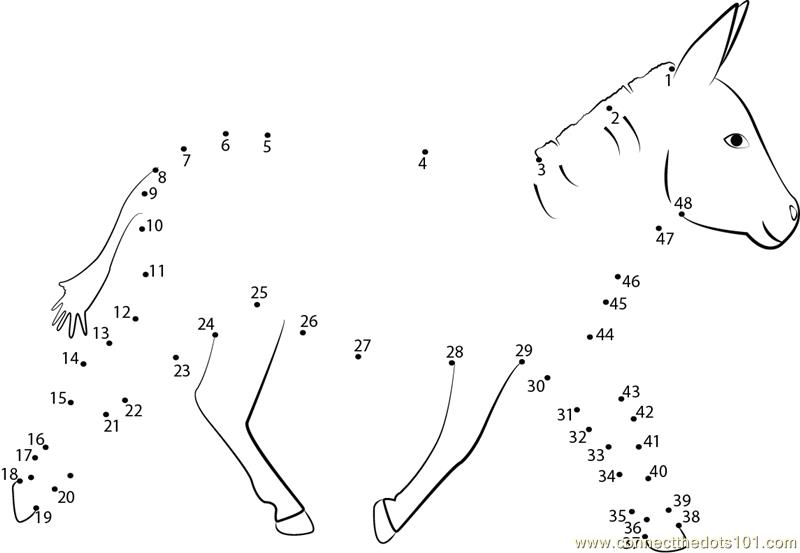 1
2
3
4
5
6
7
8
9
10
11
12
13
14
15
16
17
18
19
20
21
22
23
24
25
26
27
28
29
30
31
32
33
34
35
36
38
39
40
41
42
43
44
45
46
47
48
www.connectthedots101.com