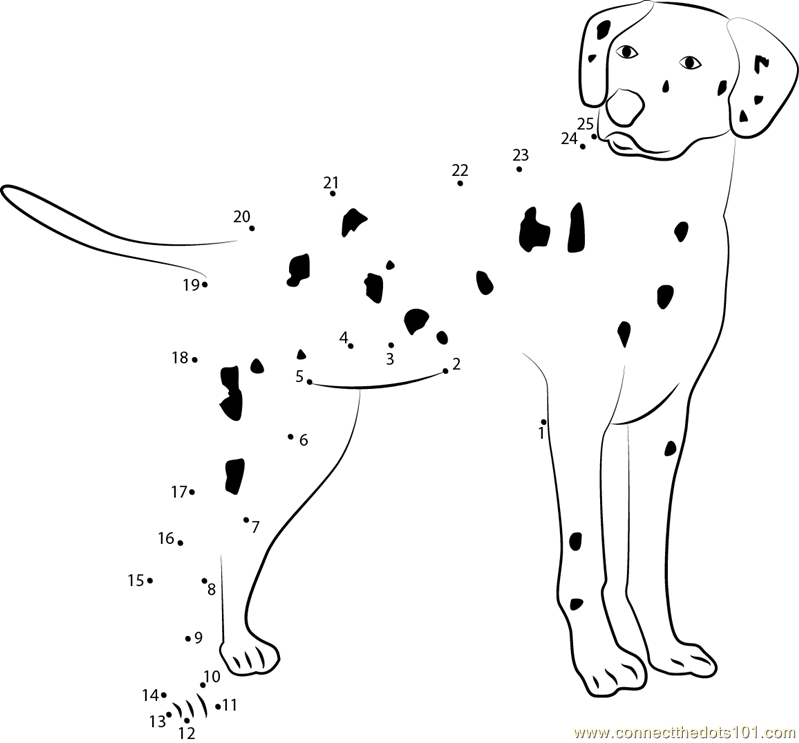 25
24
23
22
21
20
19
18
4
3
2
5
1
6
17
7
16
15
8
9
10
14
11
13
12
www.connectthedots101.com