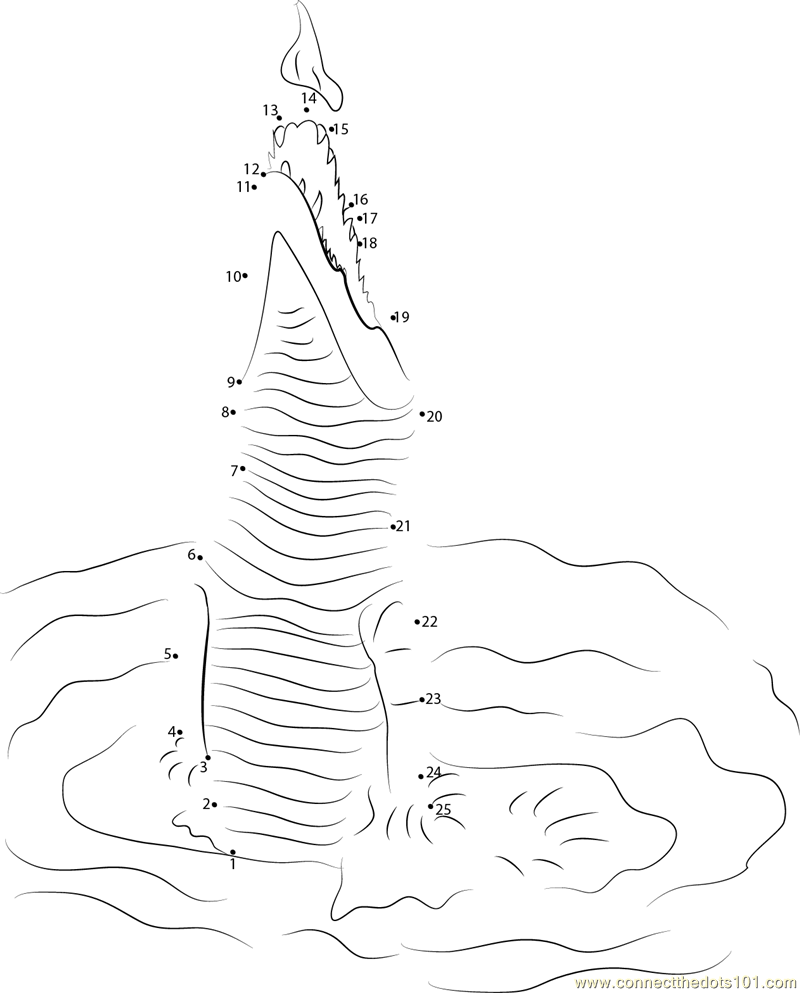 14
13
15
12
11
16
17
18
10
19
9
8
20
7
21
6
22
5
23
4
3
24
2
25
1
www.connectthedots101.com