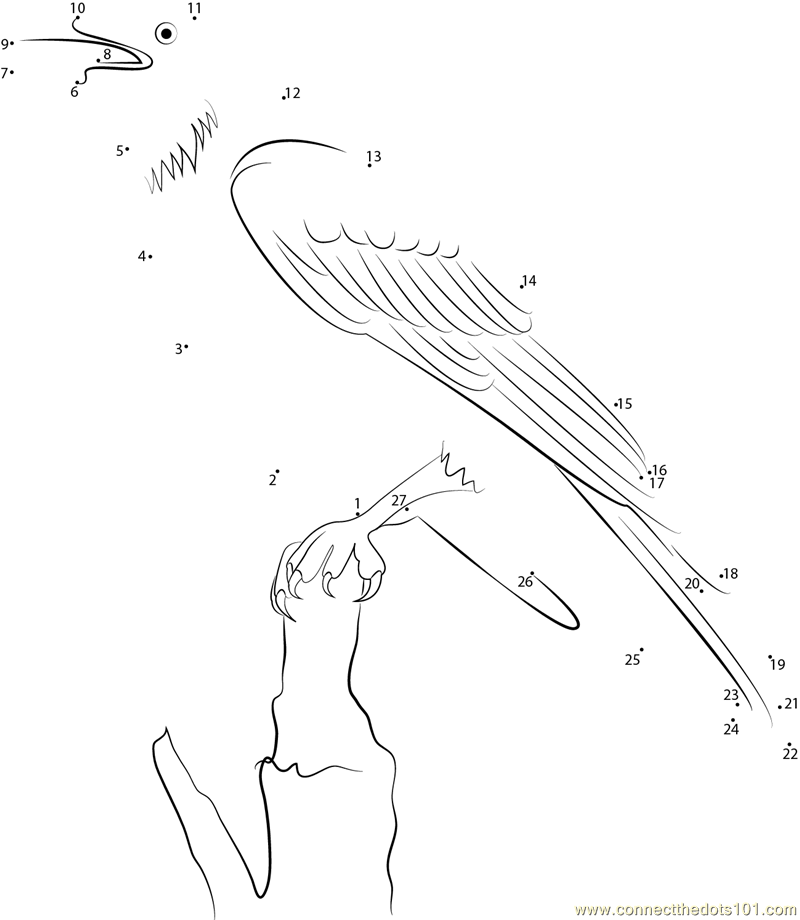 10
11
9
8
7
6
12
5
13
4
14
3
15
16
17
2
1
27
26
18
20
25
19
23
21
24
22
www.connectthedots101.com