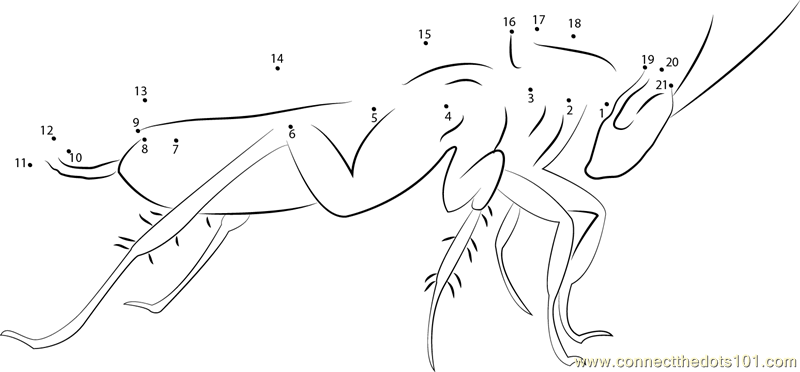 16 17 18
15
14
19 20
21
13
3
2
1
5
4
12
9
6
8
7
10
11
www.connectthedots101.com