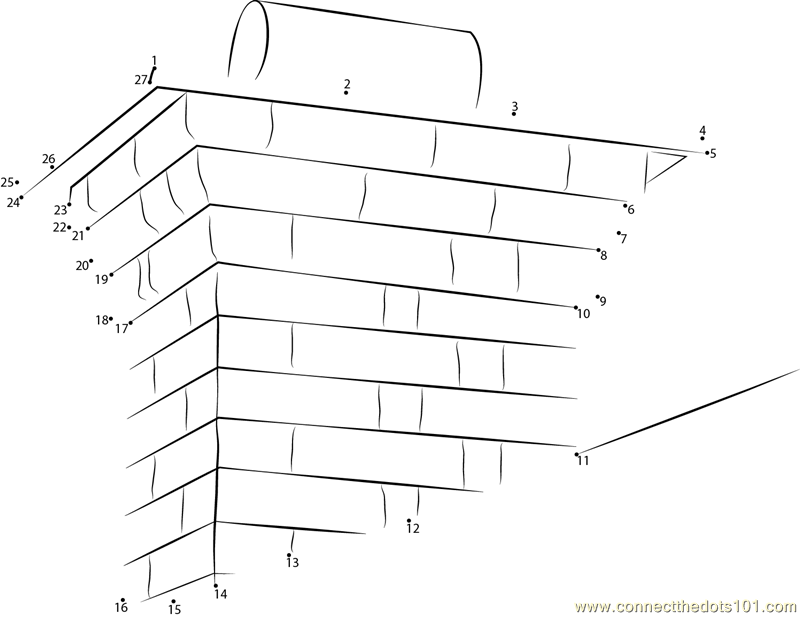 1
27
2
3
4
5
26
25
24
23
22
21
6
7
8
20
19
9
10
18
17
11
12
13
14
16
15
www.connectthedots101.com