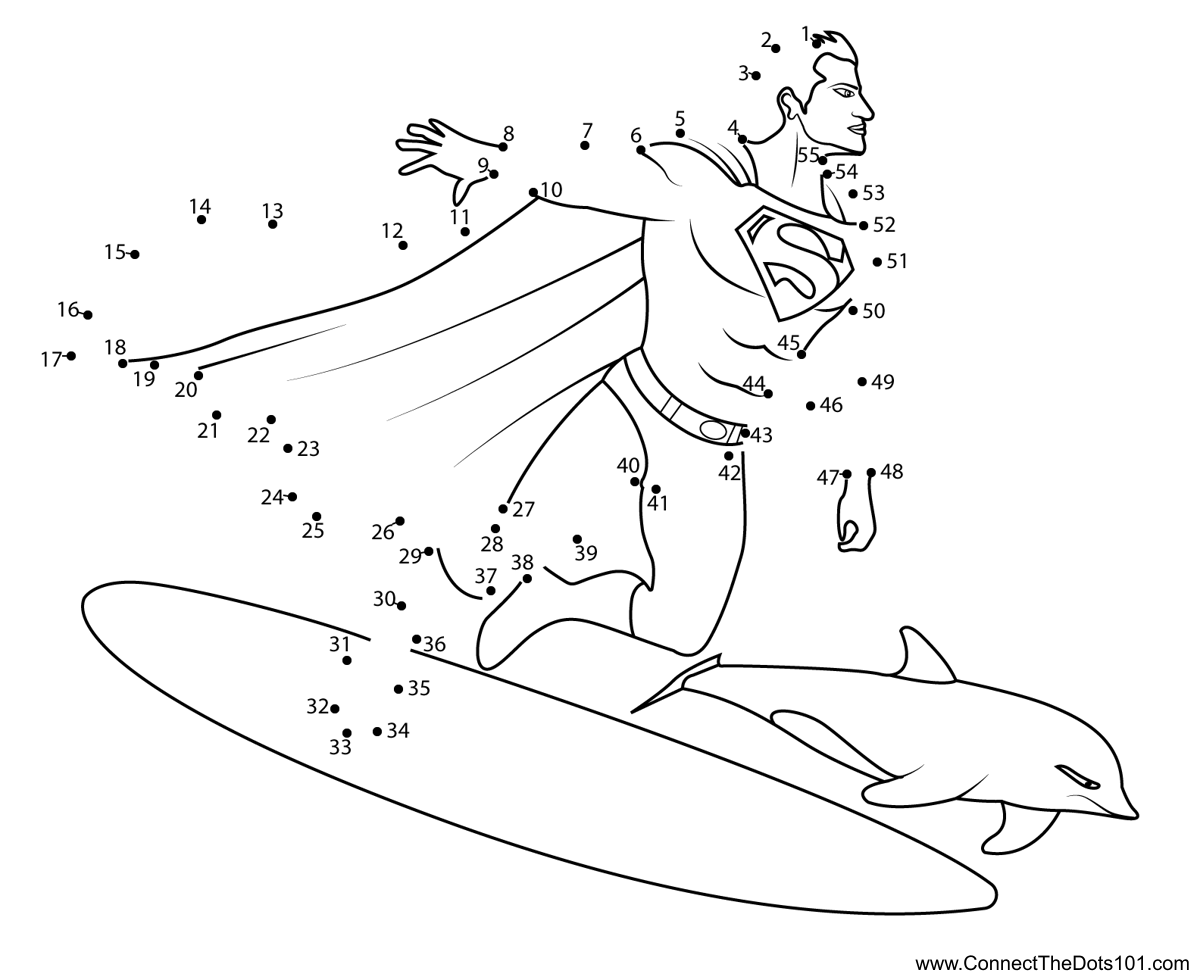 1
2
3
4
5
6
7
8
9
10
11
12
13
14
15
16
17
18
19
20
21
22
23
24
25
26
27
28
29
30
31
32
33
34
35
36
37
38
39
40
41
42
43
44
45
46
47
48
49
50
51
52
53
54
55

S

www.ConnectTheDots101.com