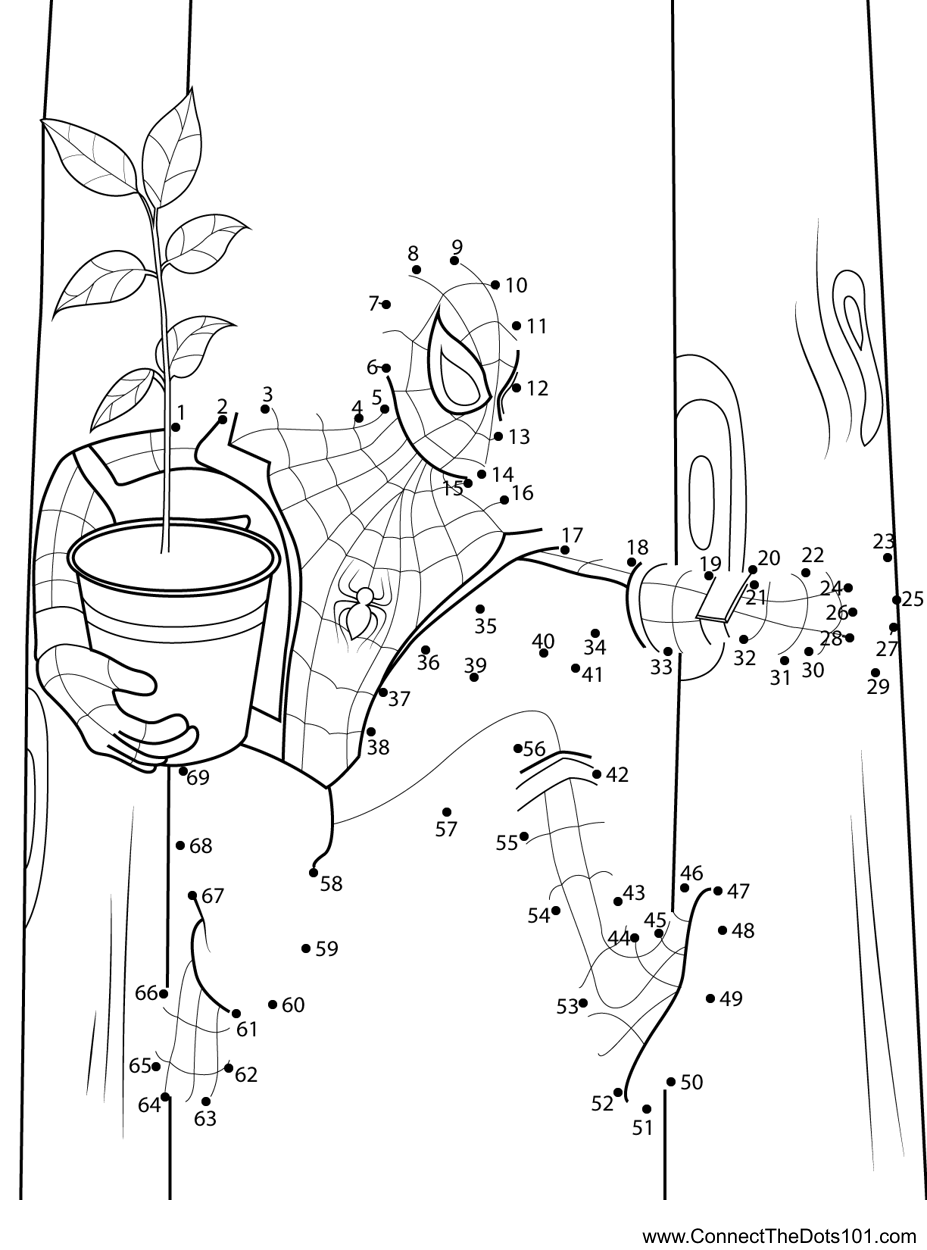 1
2
3
4
5
6
7
8
9
10
11
12
13
14
15
16
17
18
19
20
21
22
23
24
25
26
27
28
29
30
31
32
33
34
35
36
37
38
39
40
41
42
43
44
45
46
47
48
49
50
51
52
53
54
55
56
57
58
59
60
61
62
63
64
65
66
67
68
69

www.ConnectTheDots101.com