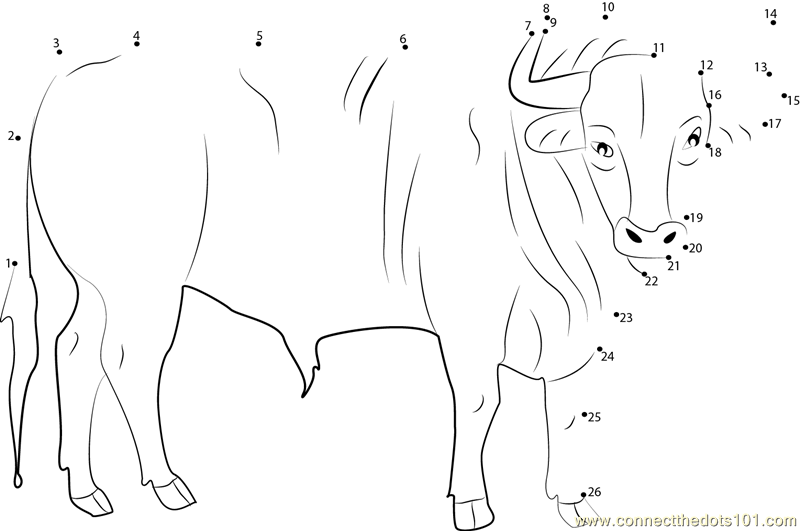 1
2
3
4
5
6
7
8
9
10
11
12
13
14
15
16
17
18
19
20
21
22
23
24
25
26
www.connectthedots101.com