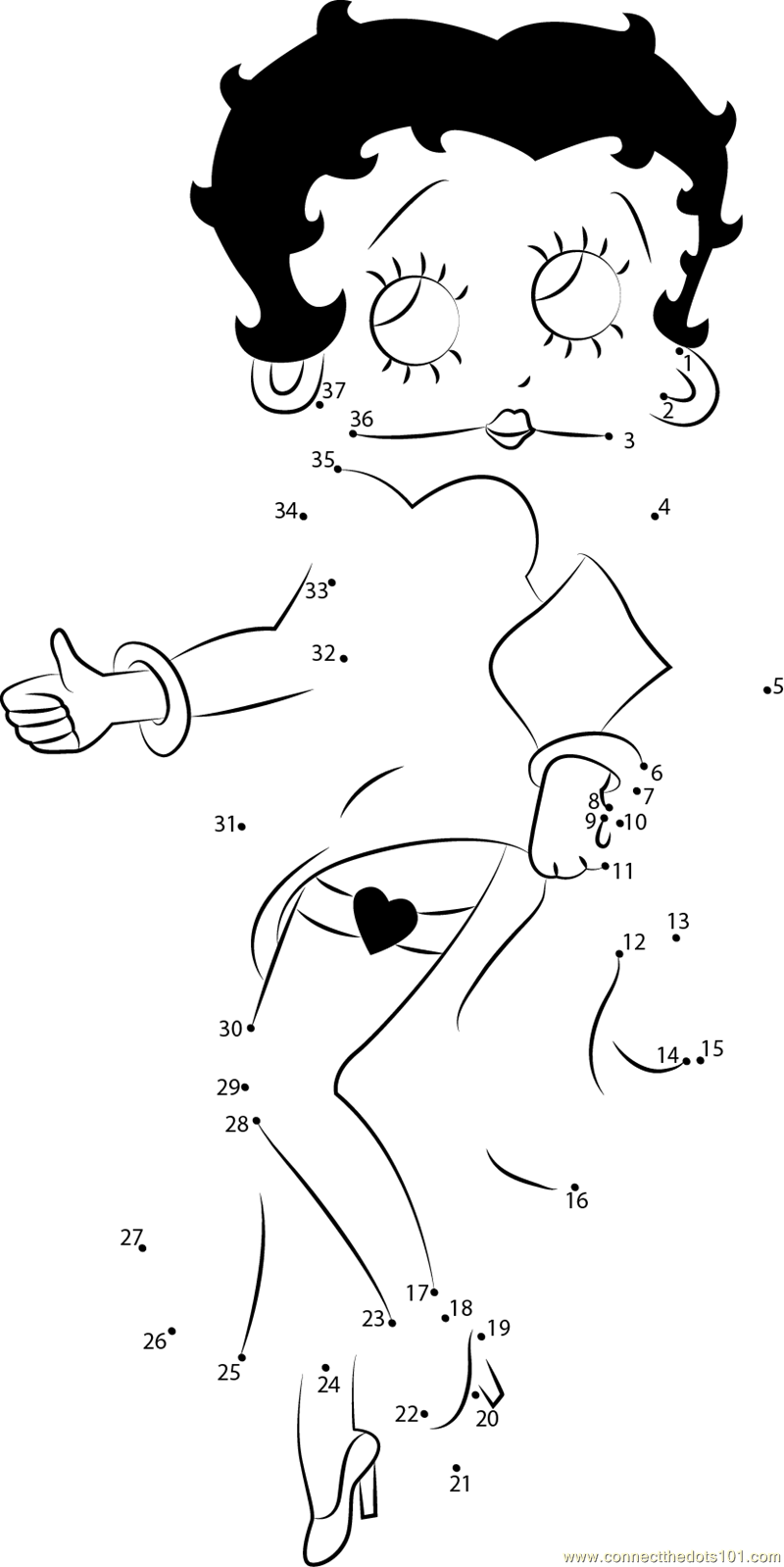 1
2
37
36
3
35
34
4
33
32
5
6
7
8
9
10
31
11
13
12
30
14
15
29
28
16
27
17
18
23
19
26
25
24
22
20
21
www.connectthedots101.com