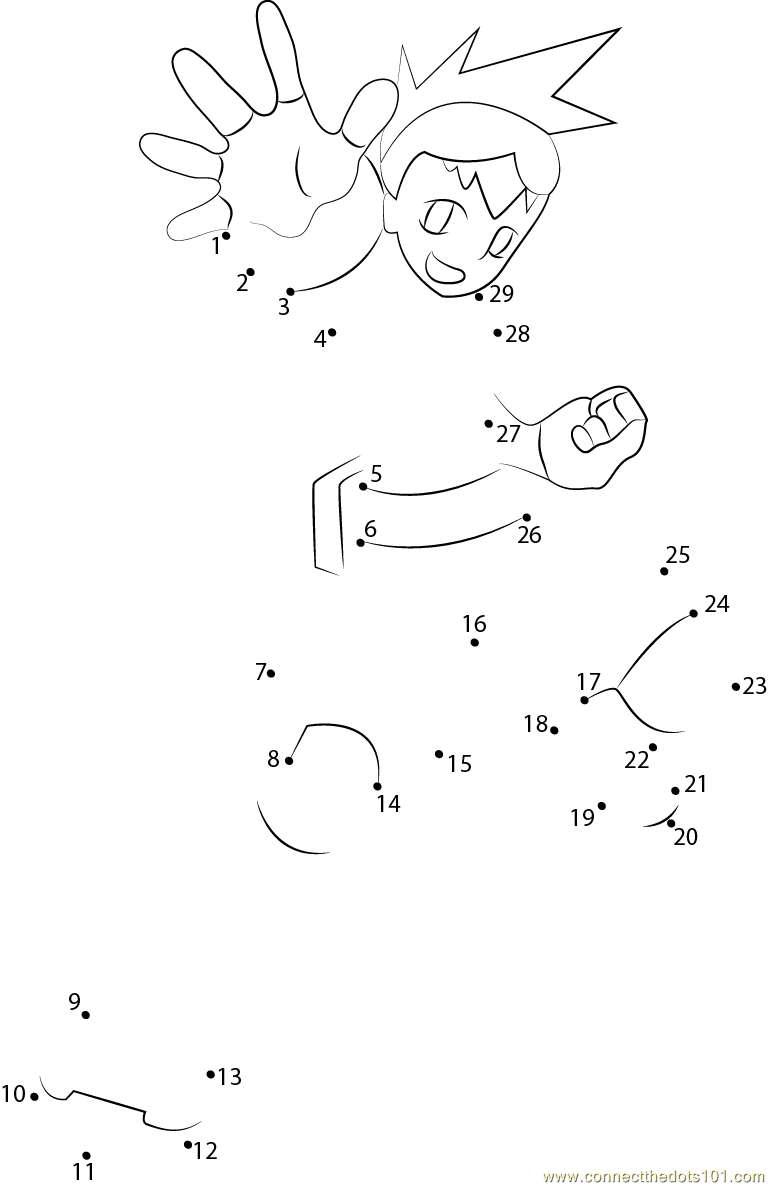 1
2
3
4
29
28
27
5
6
26
25
24
16
7
17
23
18
8
15
22
14
21
19
20
9
13
10
12
11
www.connectthedots101.com