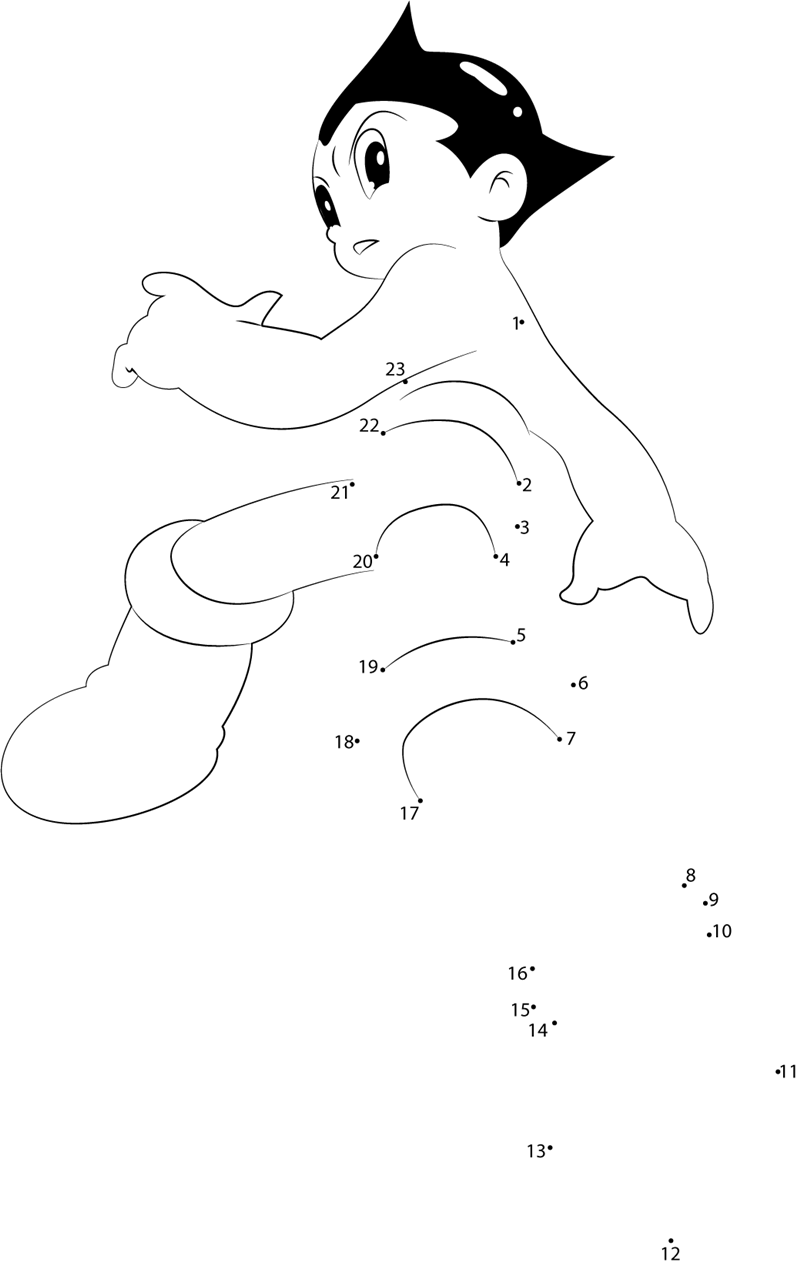 1
23
22
2
21
3
20
4
5
19
6
18
7
17
8
9
10
16
15
14
11
13
12