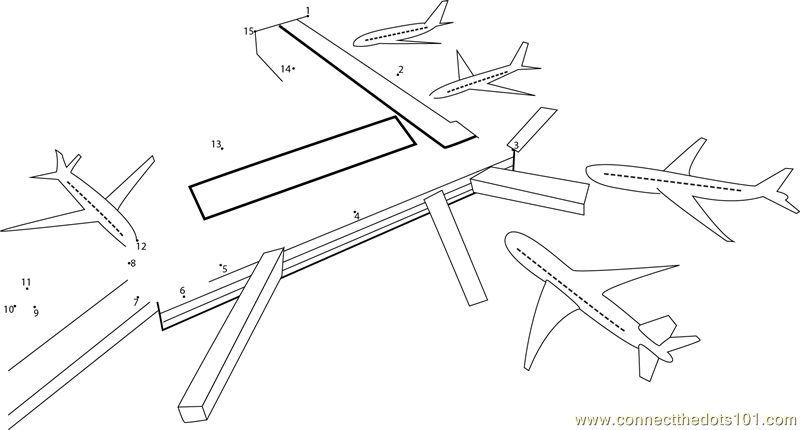 1
15
14
2
13
3
4
12
8
5
11
6
7
10
9
www.connectthedots101.com