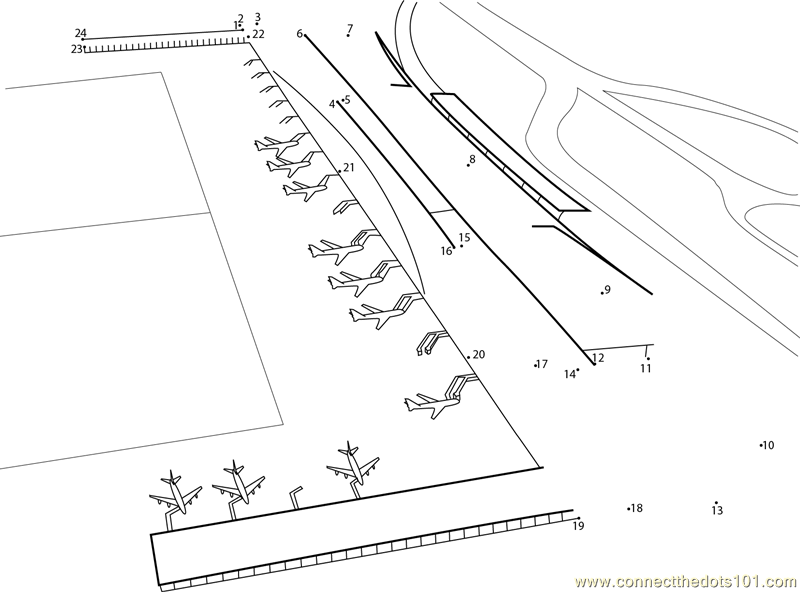 24
23
1
2
3
22
6
7
4
5
21
8
15
16
9
20
17
14
12
11
10
18
13
19
www.connectthedots101.com