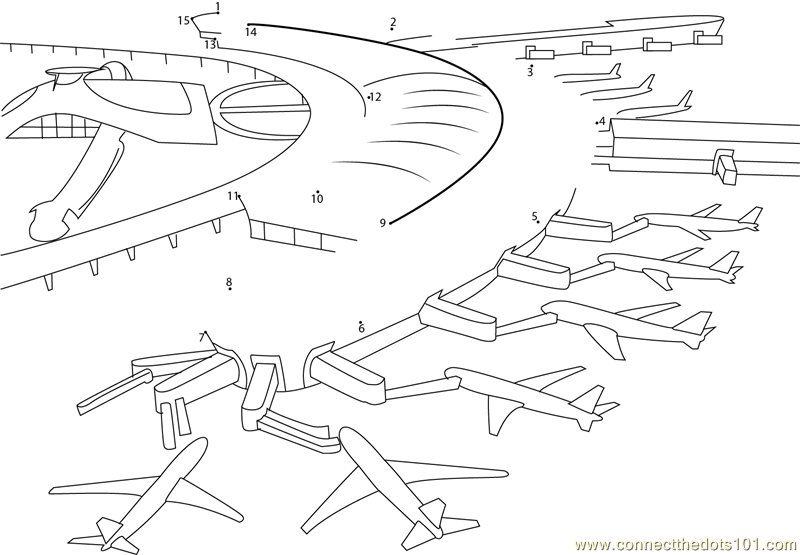 1
15
14
13
2
3
12
4
11
10
9
5
8
6
7

www.connectthedots101.com