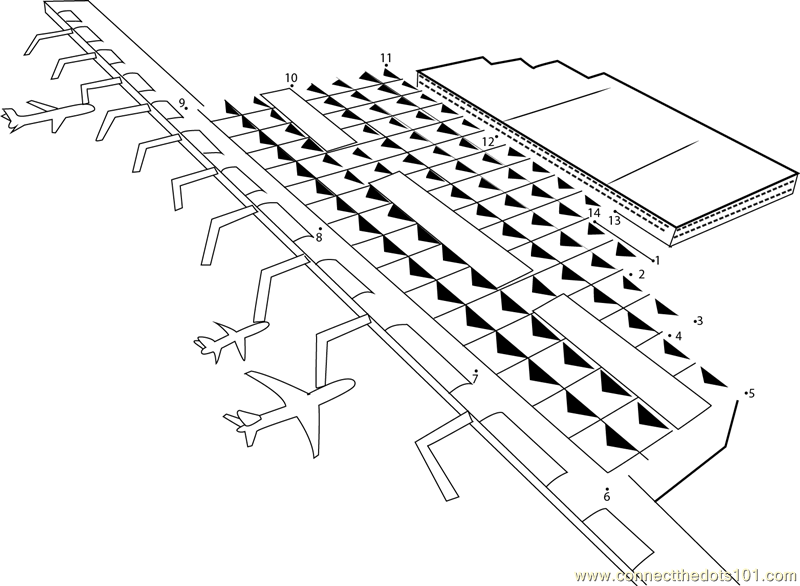 11
10
9
12
14
13
8
1
2
3
4
7
5
6
www.connectthedots101.com