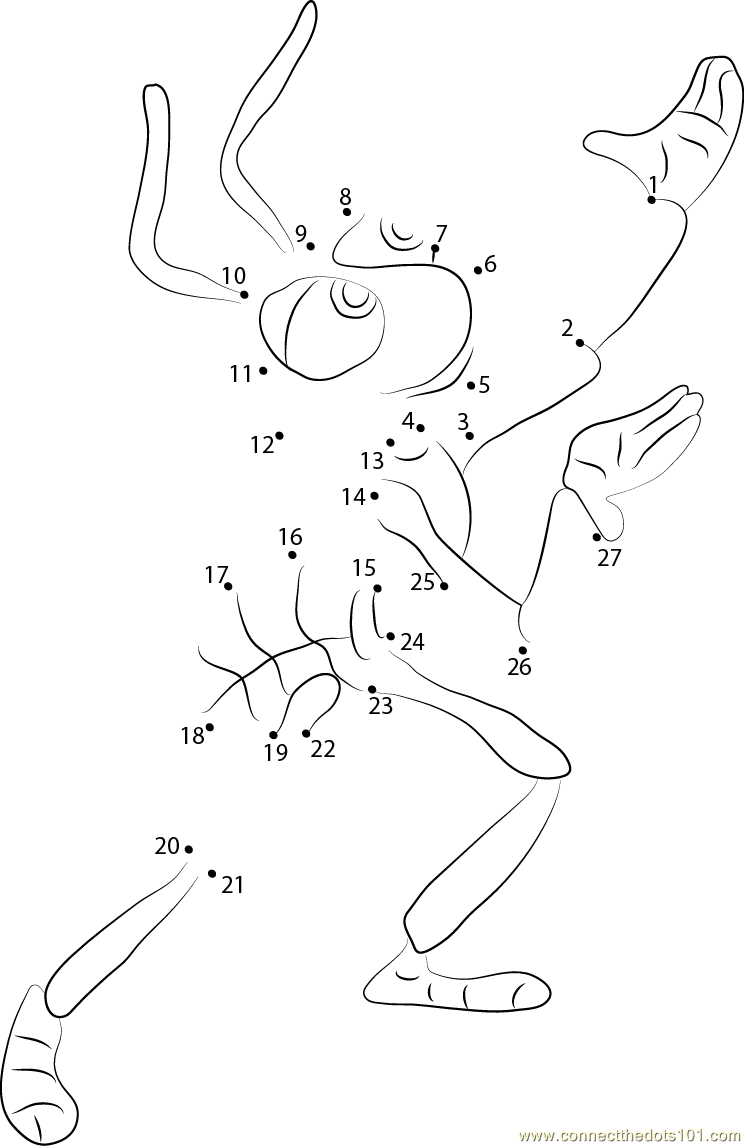 1
2
3
4
5
6
7
8
9
10
11
12
13
14
15
16
17
18
19
20
21
22
23
24
25
26
27

www.connectthedots101.com